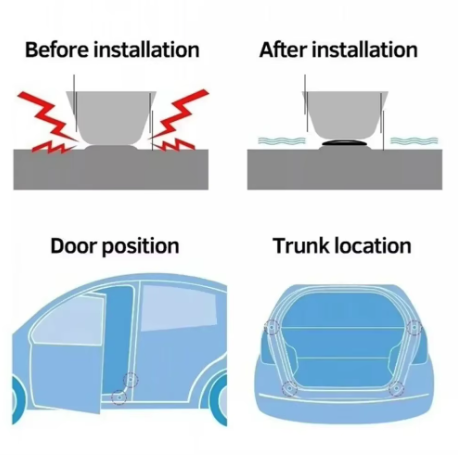 Before installation

After installation

Door position

Trunk location